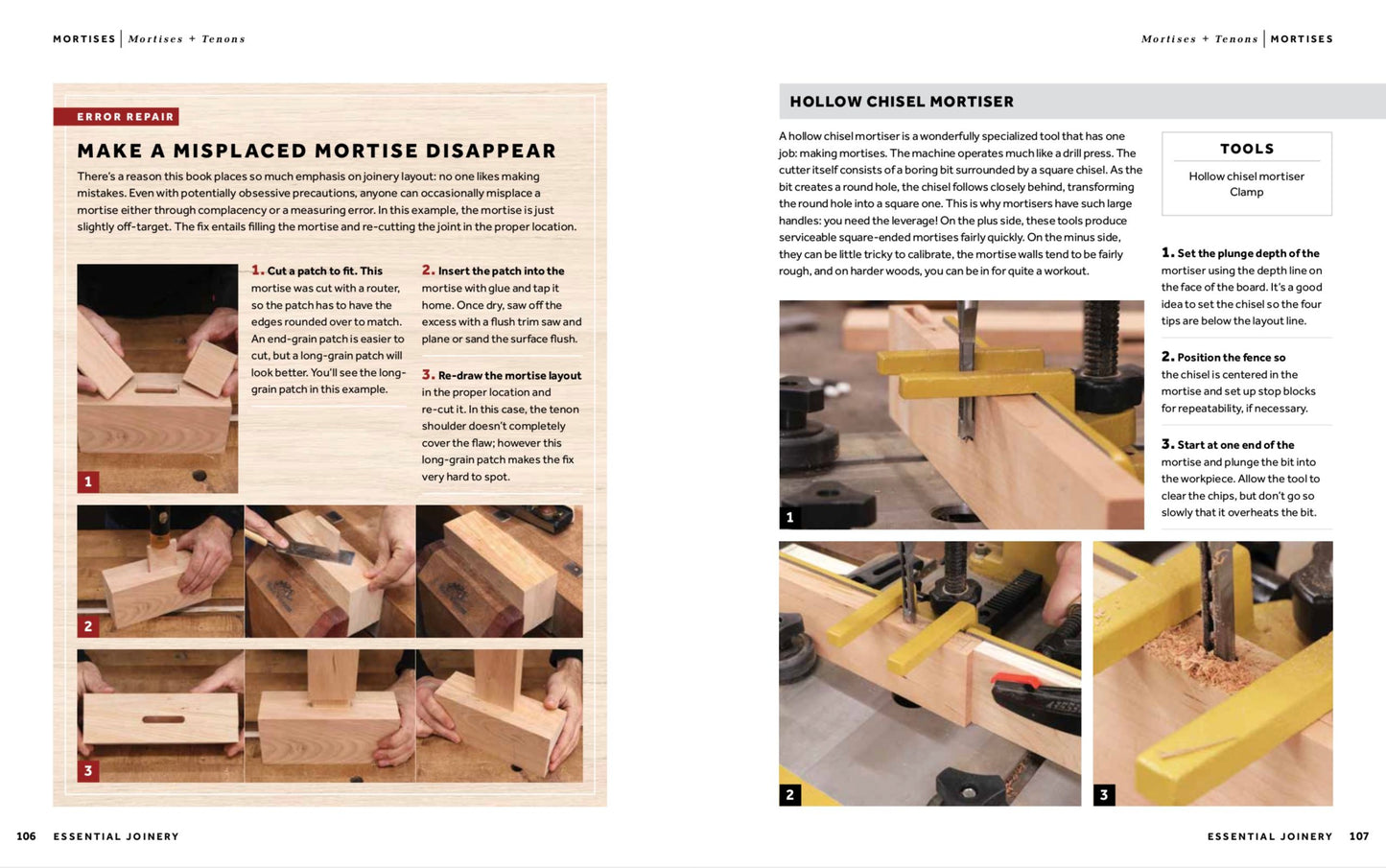 MORTISES | Mortises + Tenons

ERROR REPAIR

MAKE A MISPLACED MORTISE DISAPPEAR

There's a reason this book places so much emphasis on joinery layout: no one likes making mistakes. Even with potentially obsessive precautions, anyone can occasionally misplace a mortise either through complacency or a measuring error. In this example, the mortise is just slightly off-target. The fix entails filling the mortise and re-cutting the joint in the proper location.

1. Cut a patch to fit. This mortise was cut with a router, so the patch has to have the edges rounded over to match. An end-grain patch is easier to cut, but a long-grain patch will look better. You'll see the long-grain patch in this example.

2. Insert the patch into the mortise with glue and tap it home. Once dry, saw off the excess with a flush trim saw and plane or sand the surface flush.

3. Re-draw the mortise layout in the proper location and re-cut it. In this case, the tenon shoulder doesn't completely cover the flaw; however this long-grain patch makes the fix very hard to spot.

1

2

3

106 ESSENTIAL JOINERY

Mortises + Tenons | MORTISES

HOLLOW CHISEL MORTISER

A hollow chisel mortiser is a wonderfully specialized tool that has one job: making mortises. The machine operates much like a drill press. The cutter itself consists of a boring bit surrounded by a square chisel. As the bit creates a round hole, the chisel follows closely behind, transforming the round hole into a square one. This is why mortisers have such large handles: you need the leverage! On the plus side, these tools produce serviceable square-ended mortises fairly quickly. On the minus side, they can be little tricky to calibrate, the mortise walls tend to be fairly rough, and on harder woods, you can be in for quite a workout.

TOOLS

Hollow chisel mortiser
Clamp

1. Set the plunge depth of the mortiser using the depth line on the face of the board. It's a good idea to set the chisel so the four tips are below the layout line.

2. Position the fence so the chisel is centered in the mortise and set up stop blocks for repeatability, if necessary.

3. Start at one end of the mortise and plunge the bit into the workpiece. Allow the tool to clear the chips, but don't go so slowly that it overheats the bit.

1

2

3

ESSENTIAL JOINERY 107